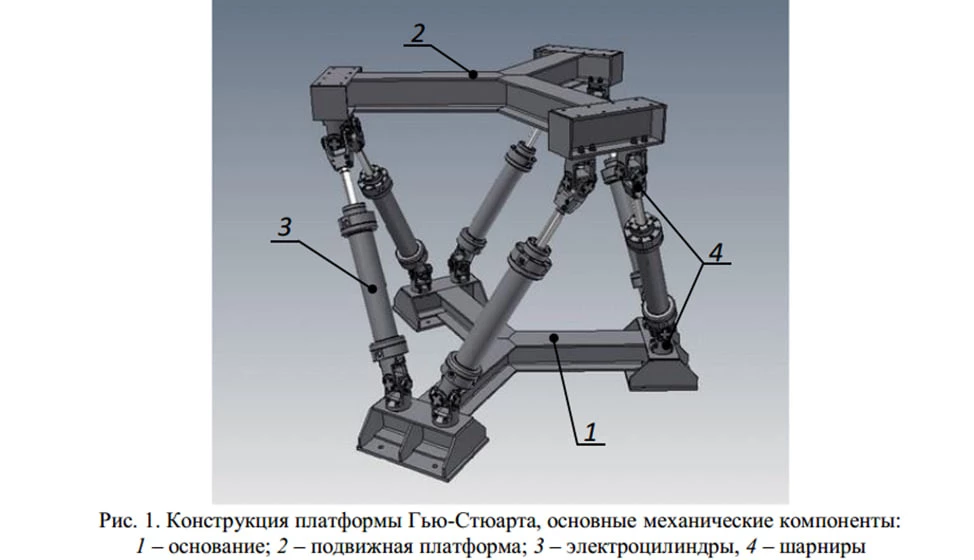 2

3

4

1

Рис. 1. Конструкция платформы Гью-Стюарта, основные механические компоненты: 1 – основание; 2 – подвижная платформа; 3 – электроцилиндры, 4 – шарниры