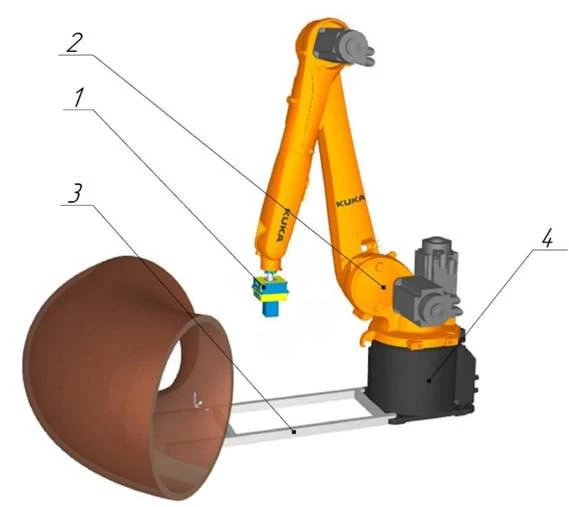 2
1
3
KUKA
KUKA
4